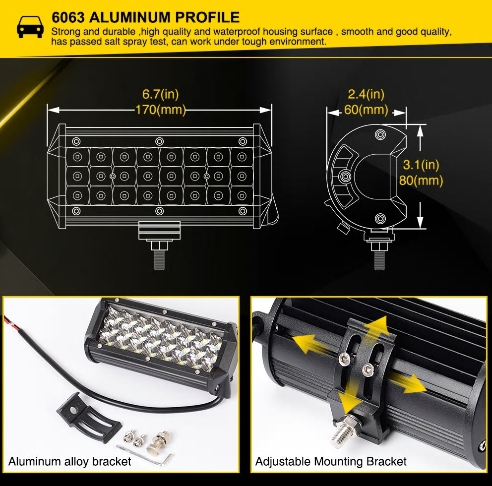 6063 ALUMINUM PROFILE

Strong and durable ,high quality and waterproof housing surface , smooth and good quality, has passed salt spray test, can work under tough environment.

6.7(in)
170(mm)

2.4(in)
60(mm)

3.1(in)
80(mm)

Aluminum alloy bracket

Adjustable Mounting Bracket