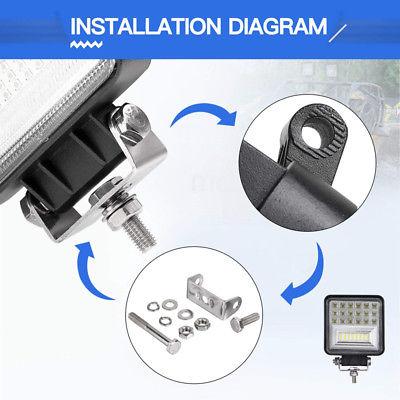 INSTALLATION DIAGRAM