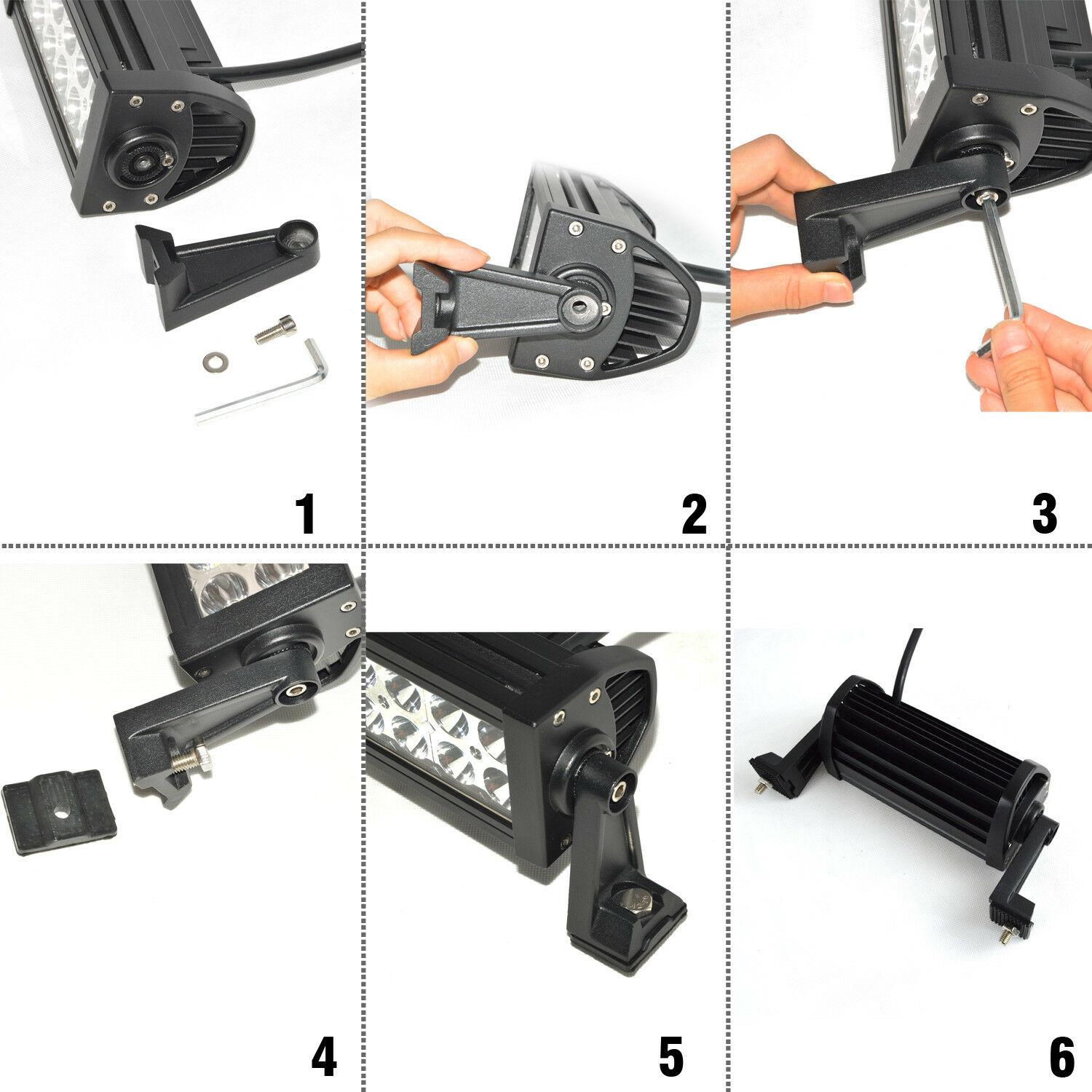 1

2

3

4

5

6