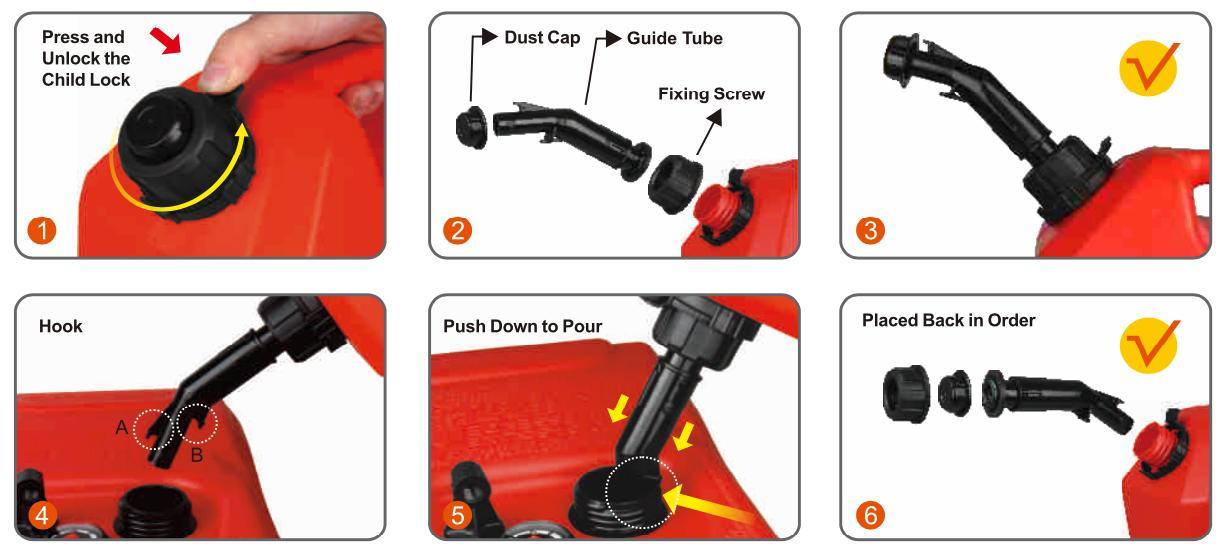 Press and Unlock the Child Lock

1

Dust Cap

Guide Tube

Fixing Screw

2

3

Hook

A

B

4

Push Down to Pour

5

Placed Back in Order

6