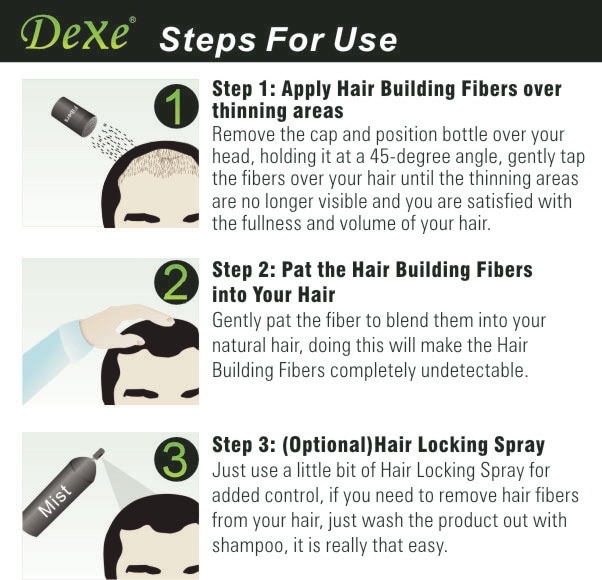 DeXe® Steps For Use

Fibers

1

Step 1: Apply Hair Building Fibers over thinning areas
Remove the cap and position bottle over your head, holding it at a 45-degree angle, gently tap the fibers over your hair until the thinning areas are no longer visible and you are satisfied with the fullness and volume of your hair.

2

Step 2: Pat the Hair Building Fibers into Your Hair
Gently pat the fiber to blend them into your natural hair, doing this will make the Hair Building Fibers completely undetectable.

Mist

3

Step 3: (Optional)Hair Locking Spray
Just use a little bit of Hair Locking Spray for added control, if you need to remove hair fibers from your hair, just wash the product out with shampoo, it is really that easy.