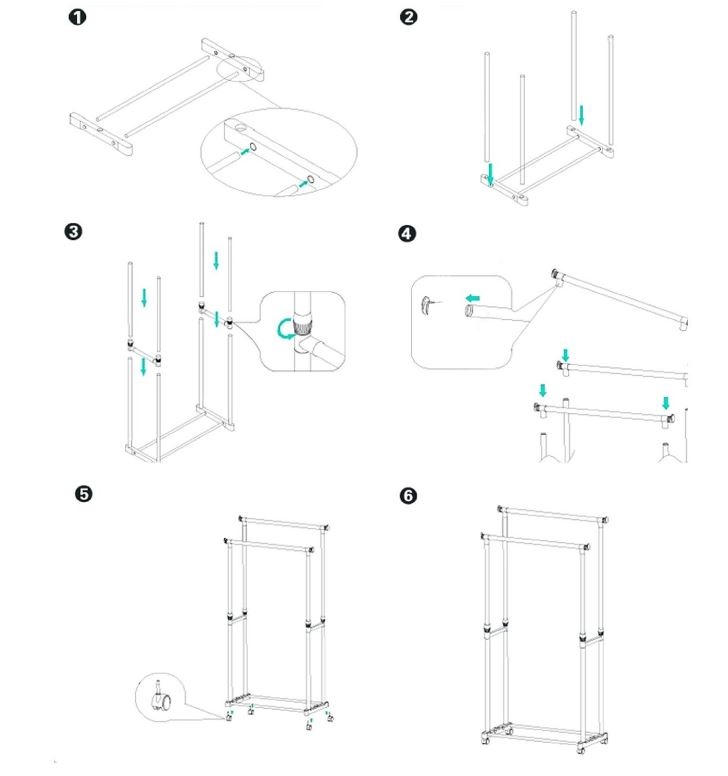 ❶
❷
❸
❹
❺
❻