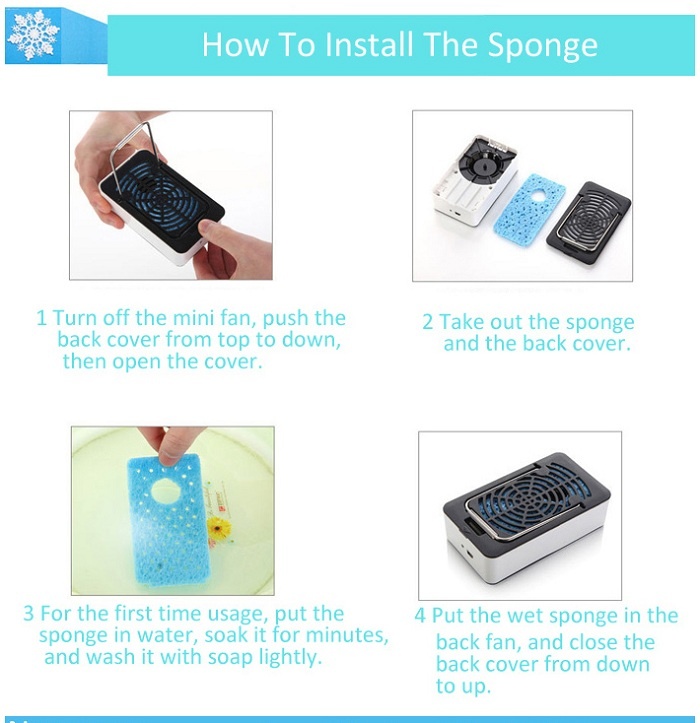 How To Install The Sponge

1 Turn off the mini fan, push the back cover from top to down, then open the cover.

2 Take out the sponge and the back cover.

3 For the first time usage, put the sponge in water, soak it for minutes, and wash it with soap lightly.

4 Put the wet sponge in the back fan, and close the back cover from down to up.