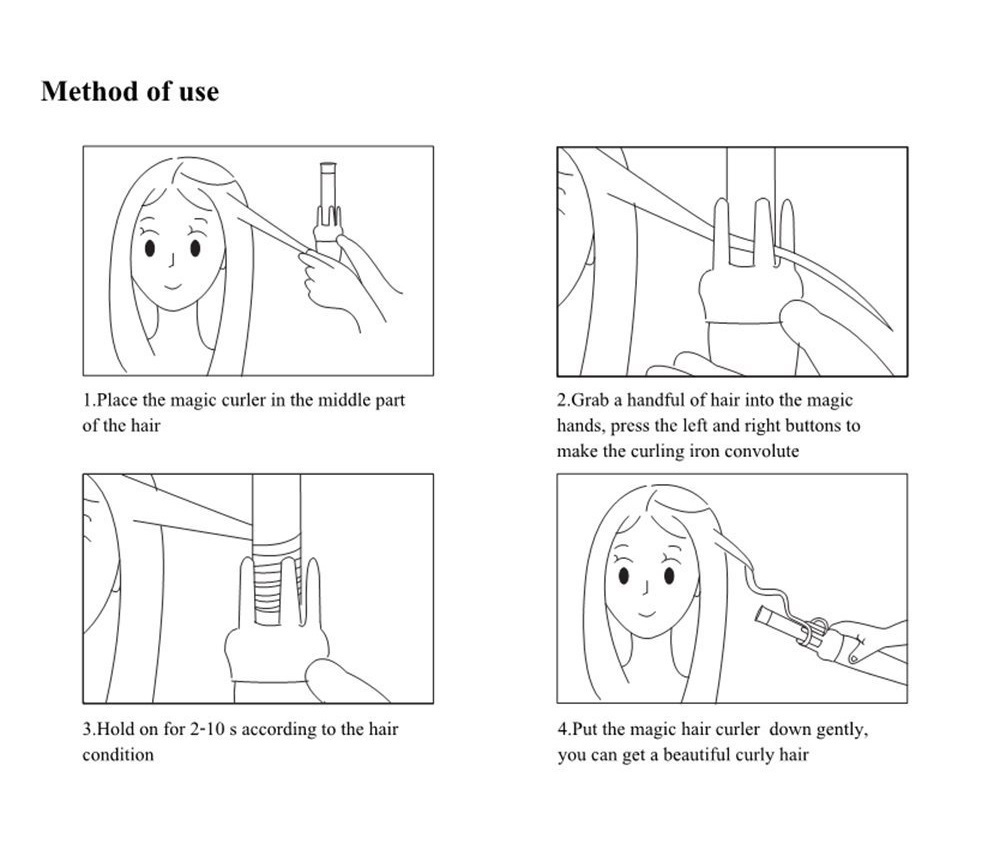 Method of use

1.Place the magic curler in the middle part of the hair

2.Grab a handful of hair into the magic hands, press the left and right buttons to make the curling iron convolute

3.Hold on for 2-10 s according to the hair condition

4.Put the magic hair curler down gently, you can get a beautiful curly hair